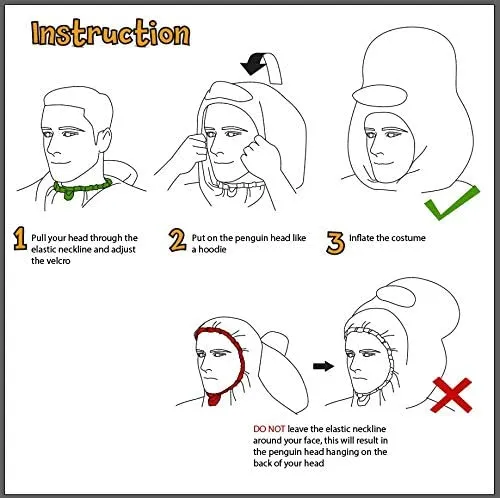 Instruction

1 Pull your head through the elastic neckline and adjust the velcro

2 Put on the penguin head like a hoodie

3 Inflate the costume

DO NOT leave the elastic neckline around your face, this will result in the penguin head hanging on the back of your head